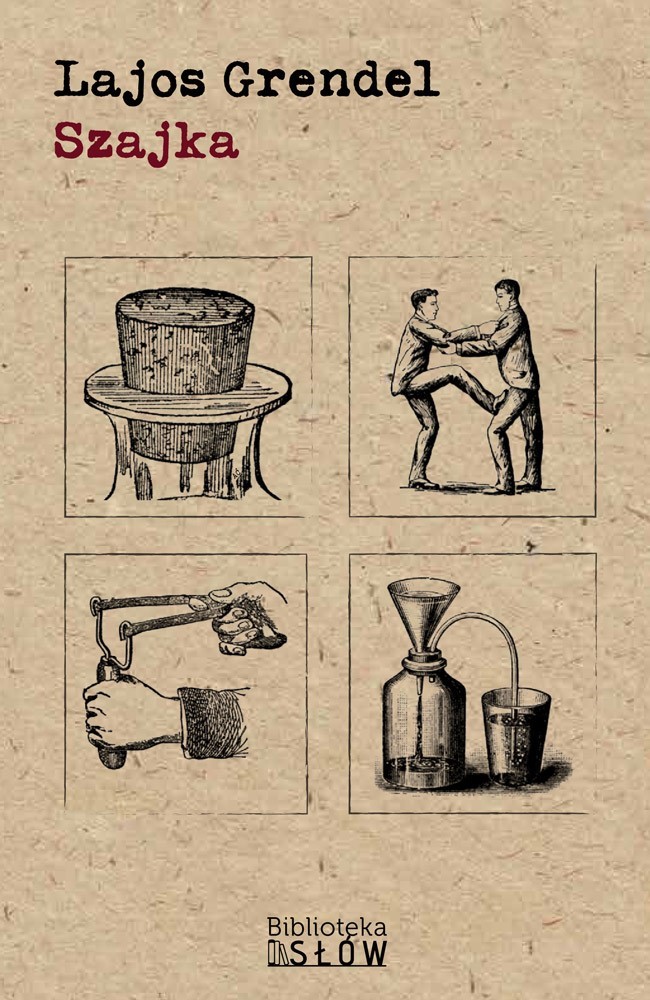 Lajos Grendel
Szajka

Biblioteka
SŁÓW